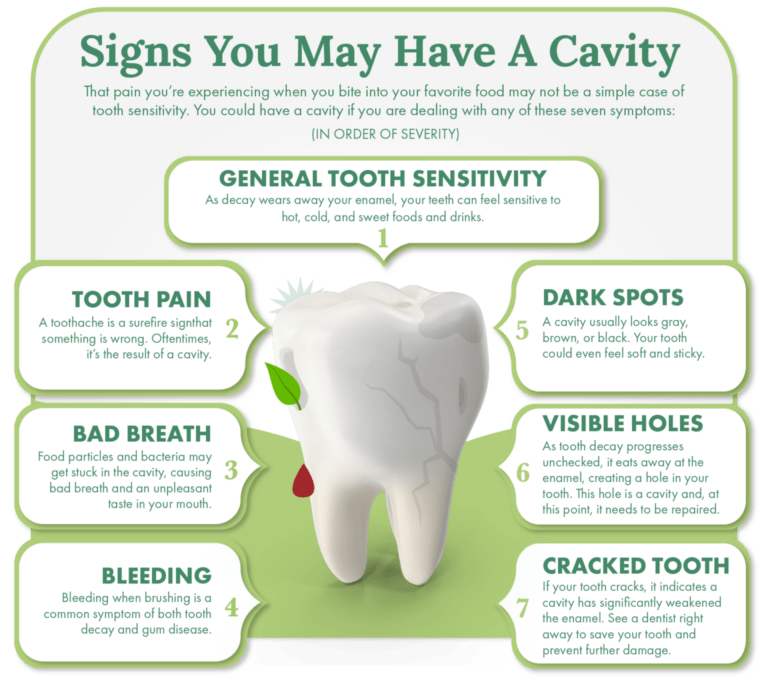 Signs You May Have A Cavity

That pain you're experiencing when you bite into your favorite food may not be a simple case of tooth sensitivity. You could have a cavity if you are dealing with any of these seven symptoms:

(IN ORDER OF SEVERITY)

GENERAL TOOTH SENSITIVITY
As decay wears away your enamel, your teeth can feel sensitive to hot, cold, and sweet foods and drinks.

1

TOOTH PAIN
A toothache is a surefire signthat something is wrong. Oftentimes, it's the result of a cavity.

2

BAD BREATH
Food particles and bacteria may get stuck in the cavity, causing bad breath and an unpleasant taste in your mouth.

3

BLEEDING
Bleeding when brushing is a common symptom of both tooth decay and gum disease.

4

DARK SPOTS
A cavity usually looks gray, brown, or black. Your tooth could even feel soft and sticky.

5

VISIBLE HOLES
As tooth decay progresses unchecked, it eats away at the enamel, creating a hole in your tooth. This hole is a cavity and, at this point, it needs to be repaired.

6

CRACKED TOOTH
If your tooth cracks, it indicates a cavity has significantly weakened the enamel. See a dentist right away to save your tooth and prevent further damage.

7